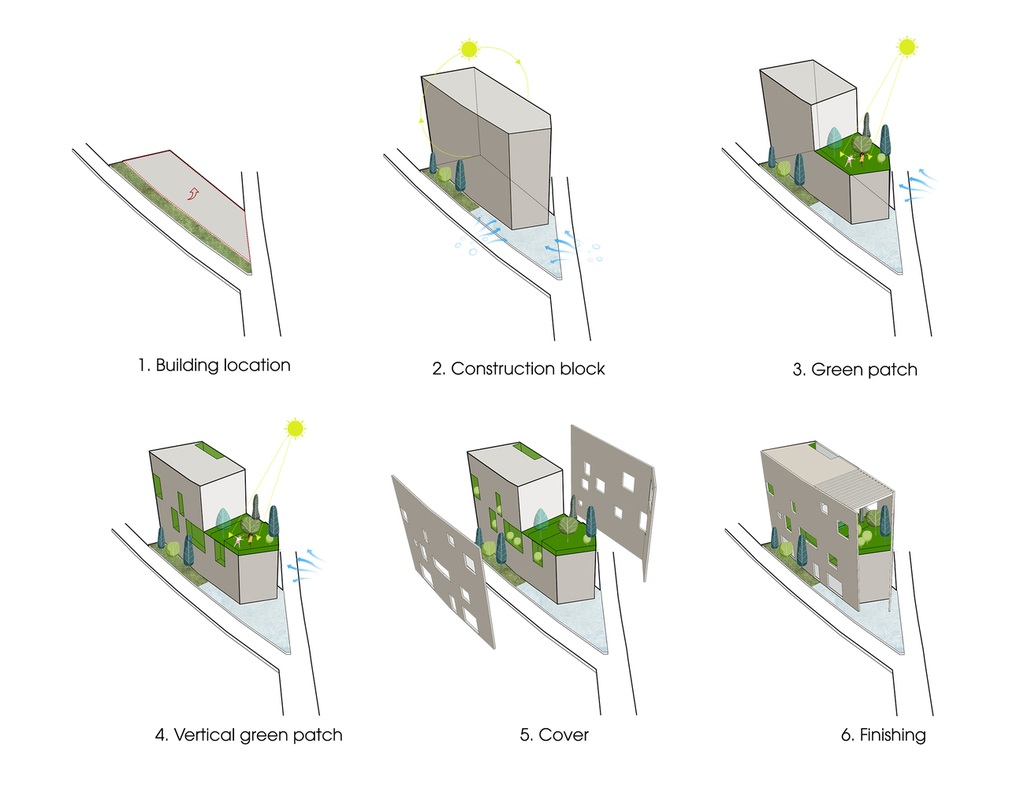 1. Building location

2. Construction block

3. Green patch

4. Vertical green patch

5. Cover

6. Finishing