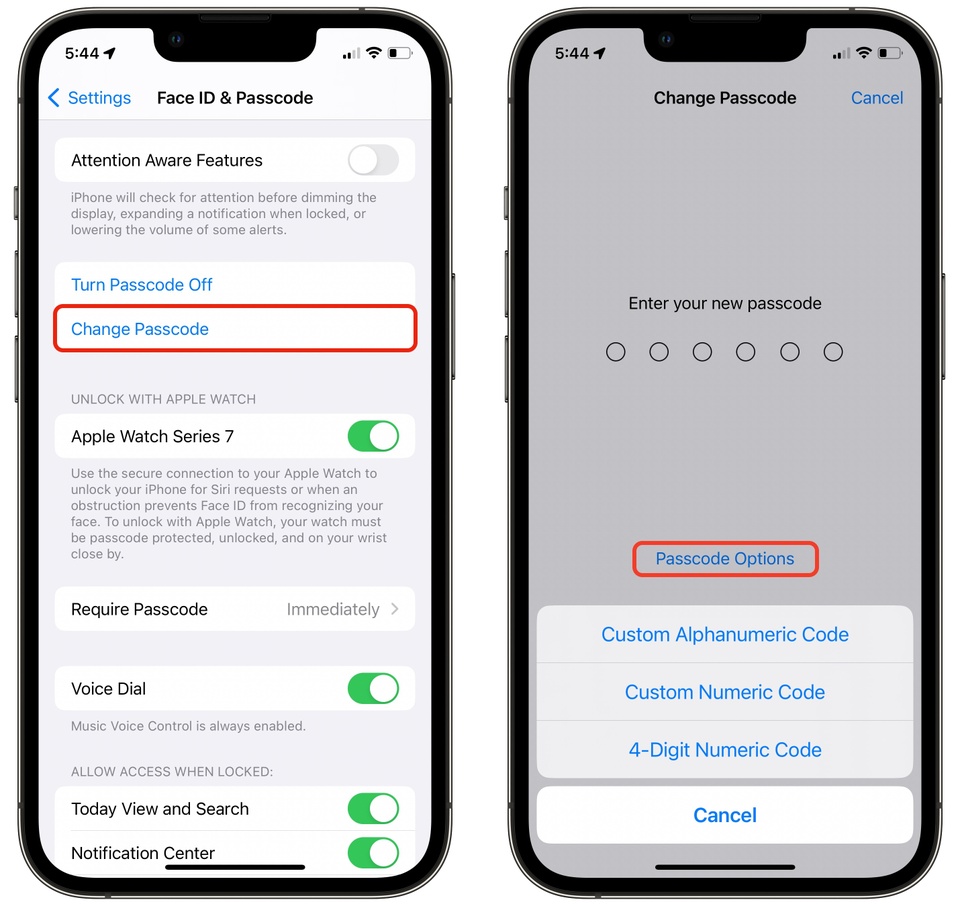 5:44

Settings Face ID & Passcode

Attention Aware Features

iPhone will check for attention before dimming the display, expanding a notification when locked, or lowering the volume of some alerts.

Turn Passcode Off

Change Passcode

UNLOCK WITH APPLE WATCH

Apple Watch Series 7

Use the secure connection to your Apple Watch to unlock your iPhone for Siri requests or when an obstruction prevents Face ID from recognizing your face. To unlock with Apple Watch, your watch must be passcode protected, unlocked, and on your wrist close by.

Require Passcode Immediately

Voice Dial

Music Voice Control is always enabled.

ALLOW ACCESS WHEN LOCKED:

Today View and Search

Notification Center

5:44

Change Passcode Cancel

Enter your new passcode

Passcode Options

Custom Alphanumeric Code

Custom Numeric Code

4-Digit Numeric Code

Cancel