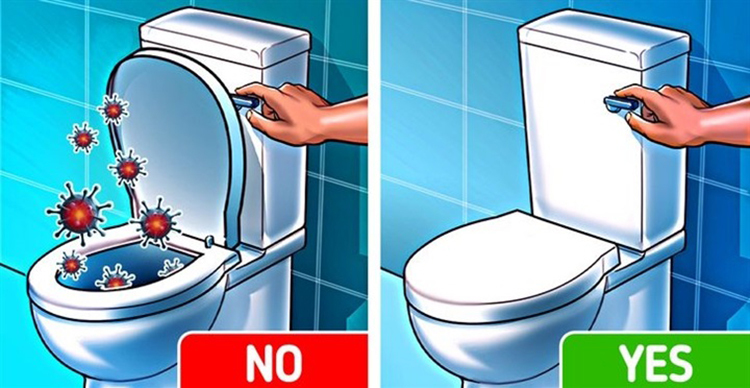 NO

YES