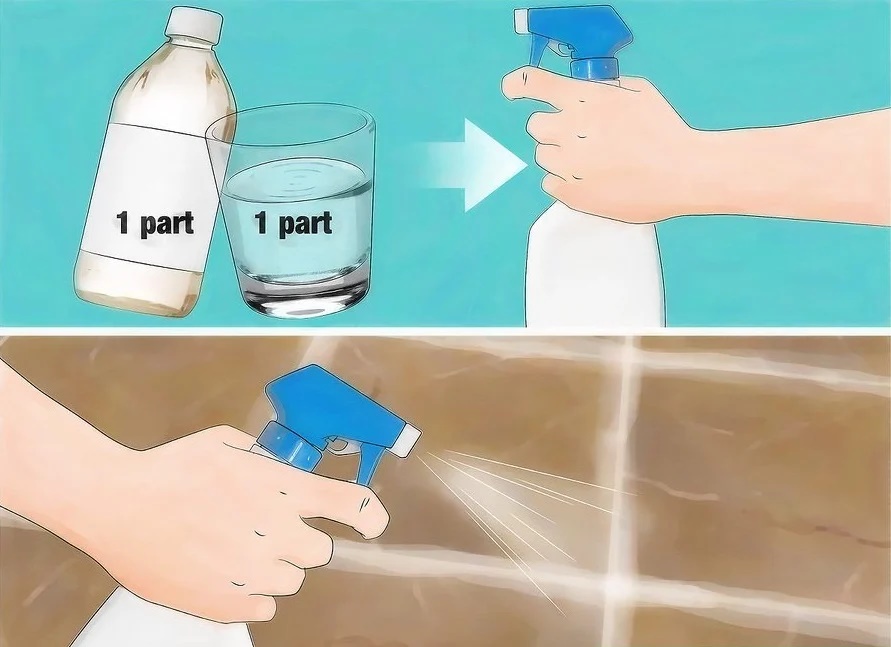 1 part

1 part