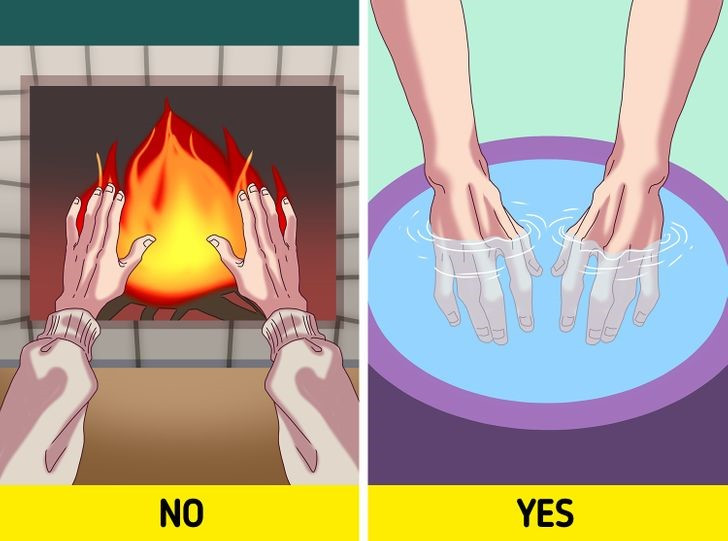 NO

YES