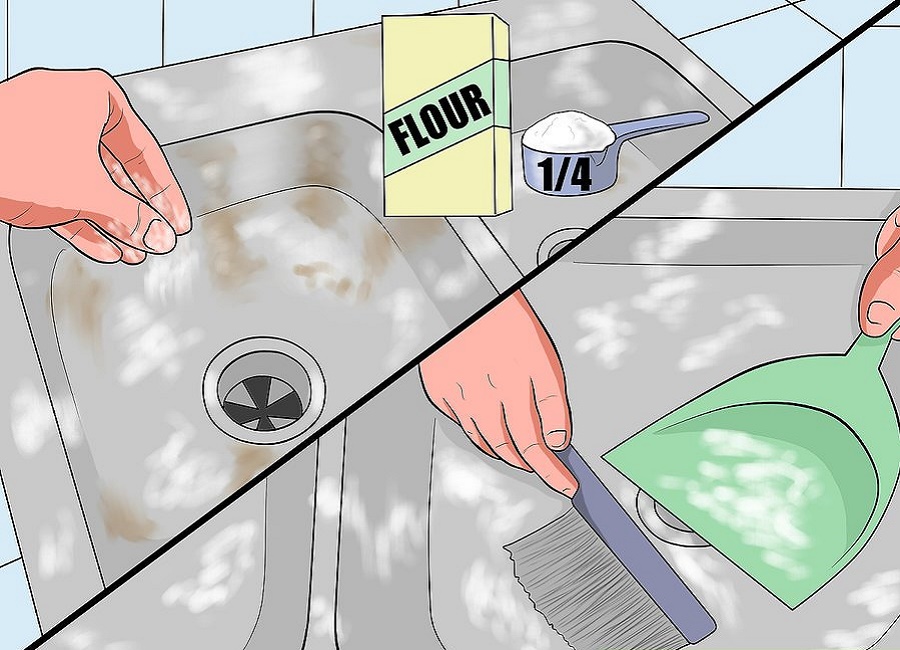 FLOUR

1/4