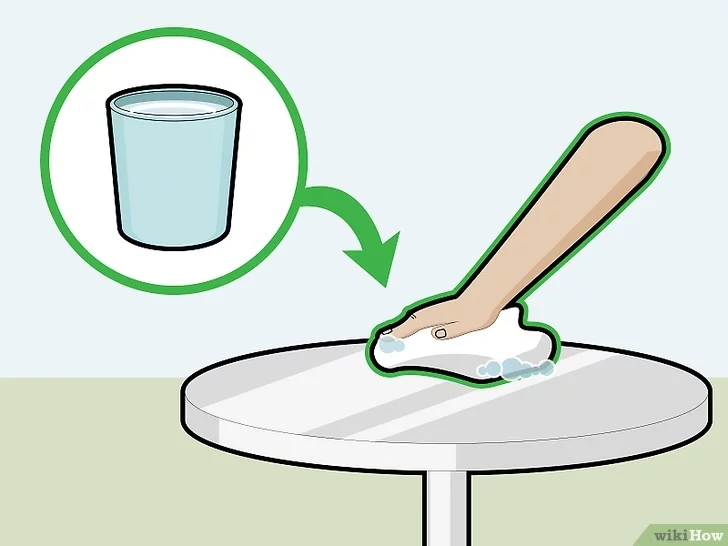 wikiHow