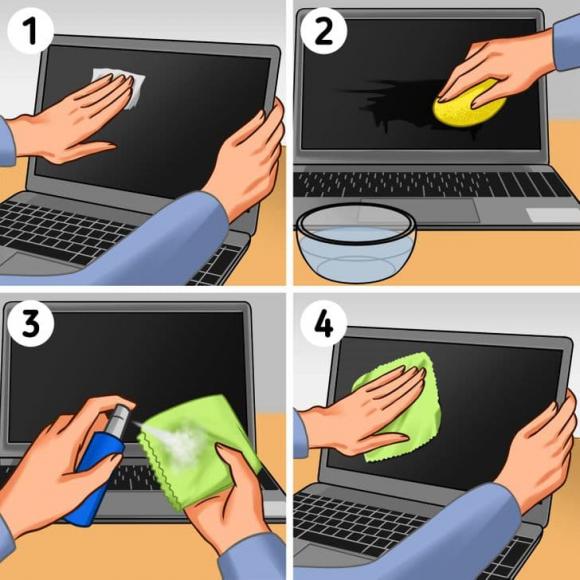 1

2

3

4