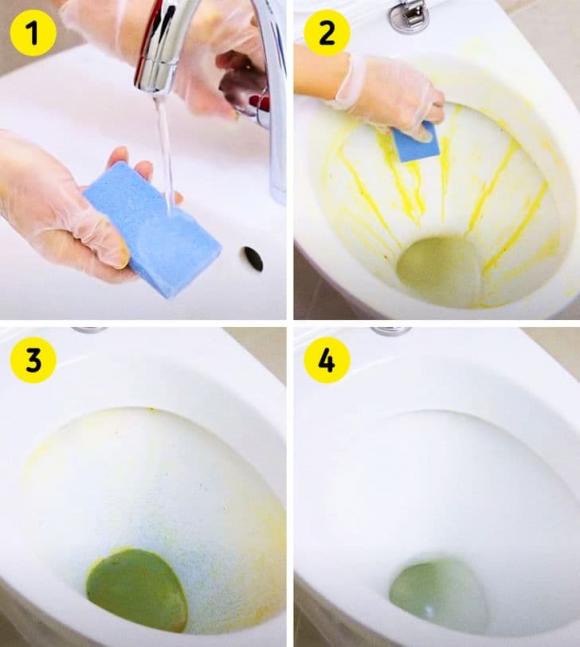 1

2

3

4