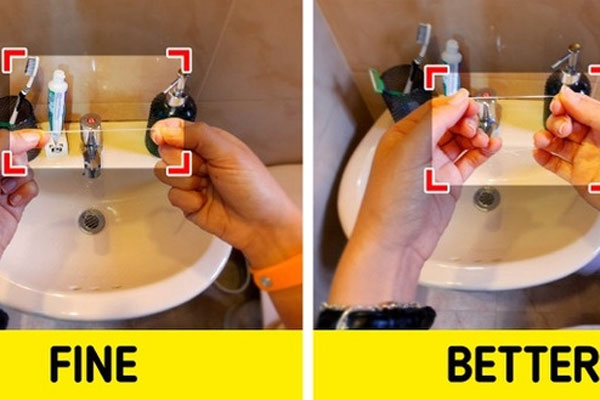 FINE

BETTER