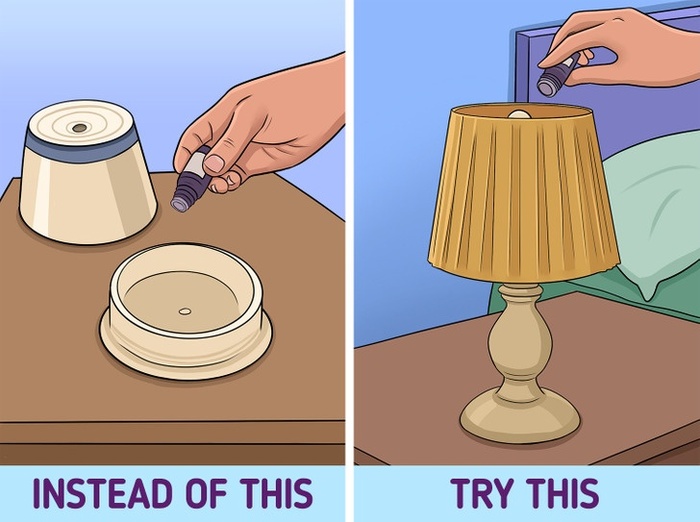 INSTEAD OF THIS

TRY THIS