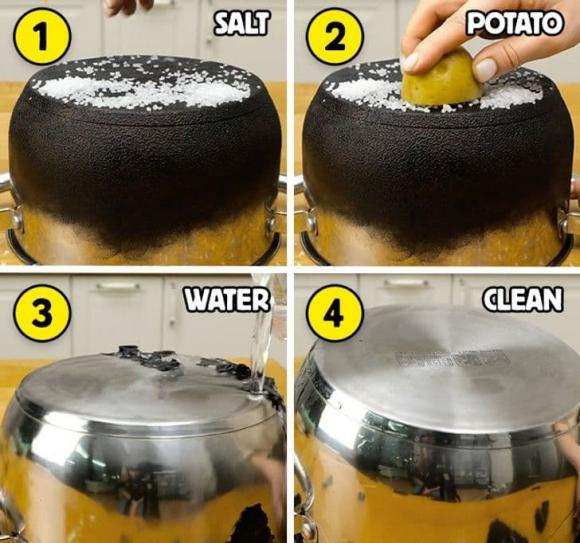 1
SALT

2
POTATO

3
WATER

4
CLEAN