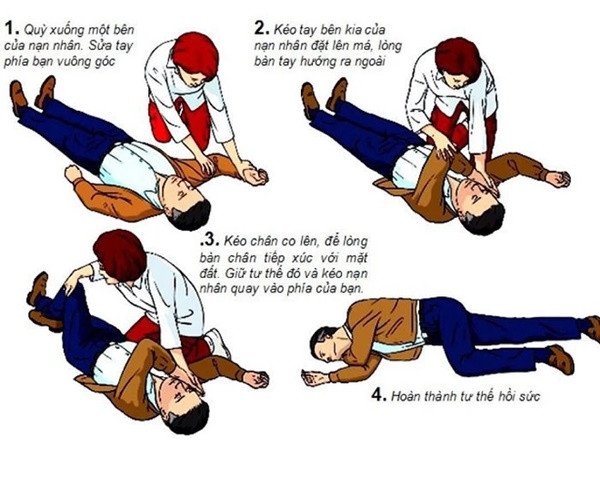 1. Quỳ xuống một bên của nạn nhân. Sửa tay phía bạn vuông góc

2. Kéo tay bên kia của nạn nhân đặt lên má, lòng bàn tay hướng ra ngoài

.3. Kéo chân co lên, để lòng bàn chân tiếp xúc với mặt đất. Giữ tư thế đó và kéo nạn nhân quay vào phía của bạn.

4. Hoàn thành tư thế hồi sức