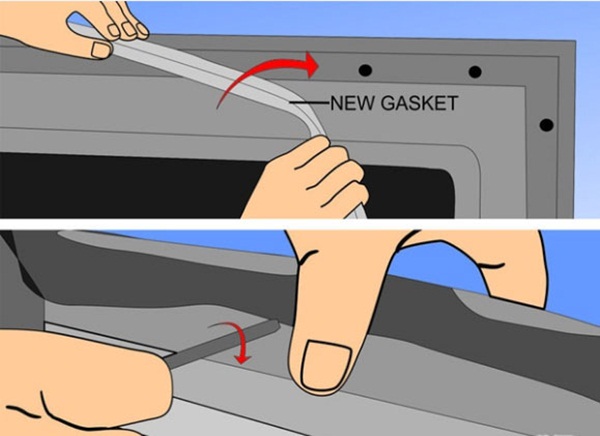 NEW GASKET