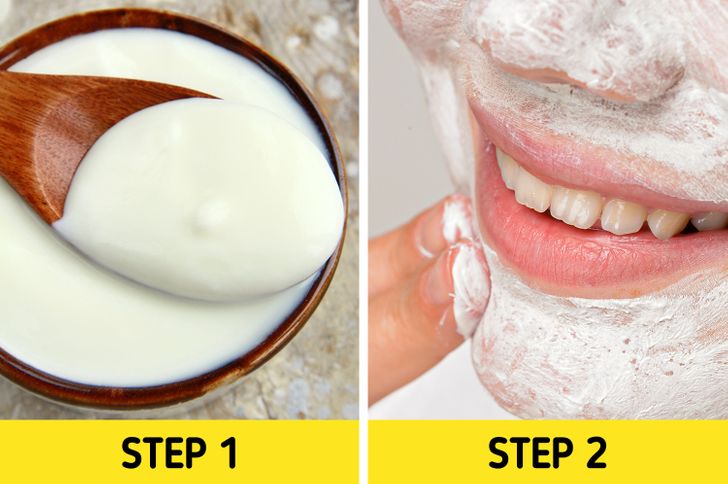 STEP 1

STEP 2