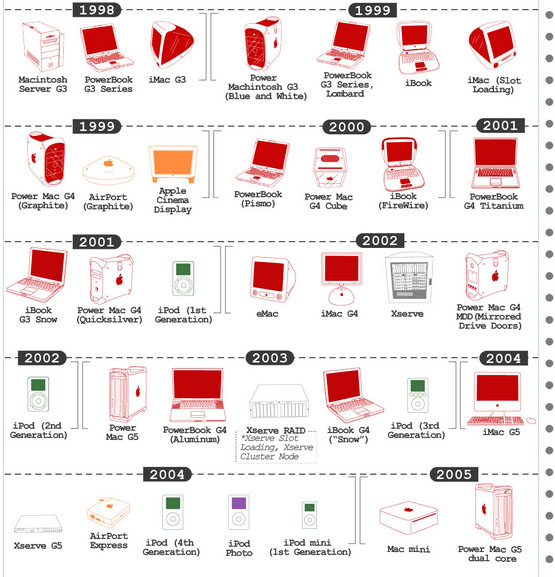 1998

Macintosh Server G3

PowerBook G3 Series

iMac G3

1999

Power Machintosh G3 (Blue and White)

PowerBook G3 Series, Lombard

iBook

iMac (Slot Loading)

1999

Power Mac G4 (Graphite)

AirPort (Graphite)

Apple Cinema Display

2000

PowerBook (Pismo)

Power Mac G4 Cube

iBook (FireWire)

2001

PowerBook G4 Titanium

2001

iBook G3 Snow

Power Mac G4 (Quicksilver)

iPod (1st Generation)

2002

eMac

iMac G4

Xserve

Power Mac G4 MDD (Mirrored Drive Doors)

2002

iPod (2nd Generation)

2003

Power Mac G5

PowerBook G4 (Aluminum)

Xserve RAID *Xserve Slot Loading, Xserve Cluster Node

iBook G4 ("Snow")

iPod (3rd Generation)

2004

iMac G5

2004

Xserve G5

AirPort Express

iPod (4th Generation)

iPod Photo

iPod mini (1st Generation)

2005

Mac mini

Power Mac G5 dual core