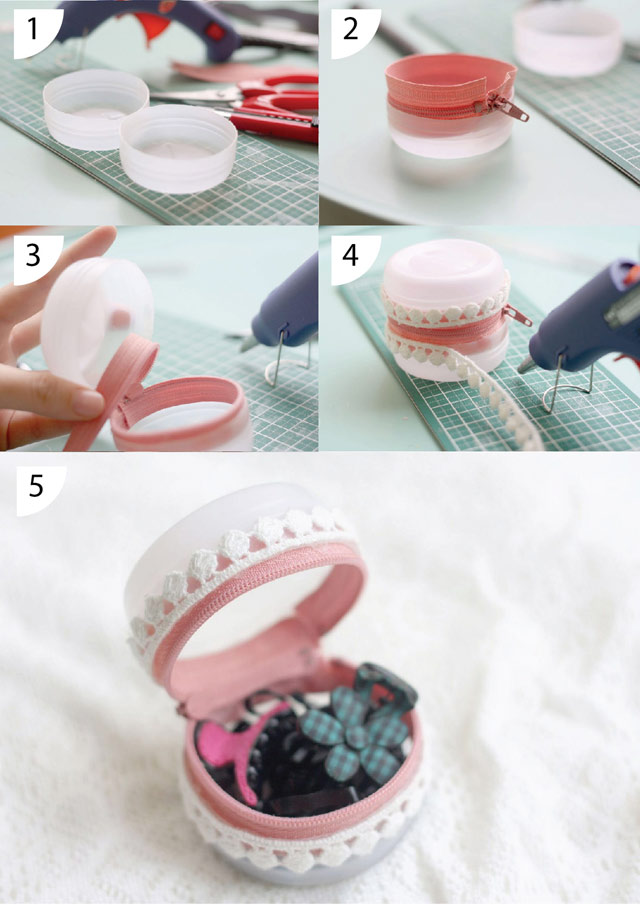 1

2

3

4

5