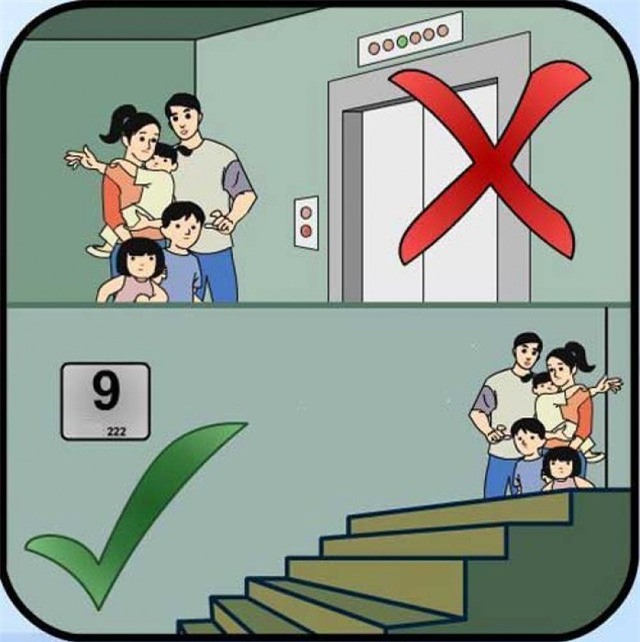 9
222