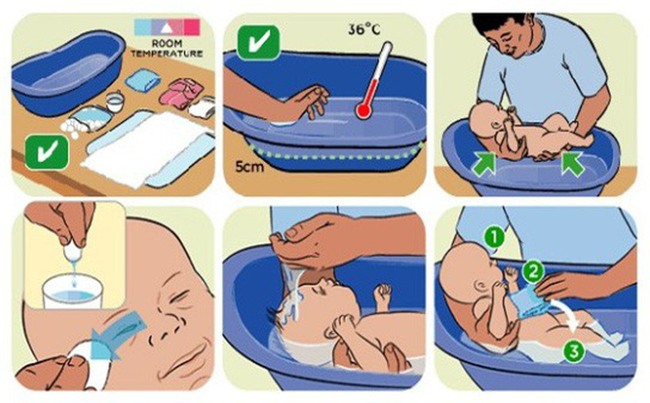 ROOM TEMPERATURE

36°C

5cm

1

2

3