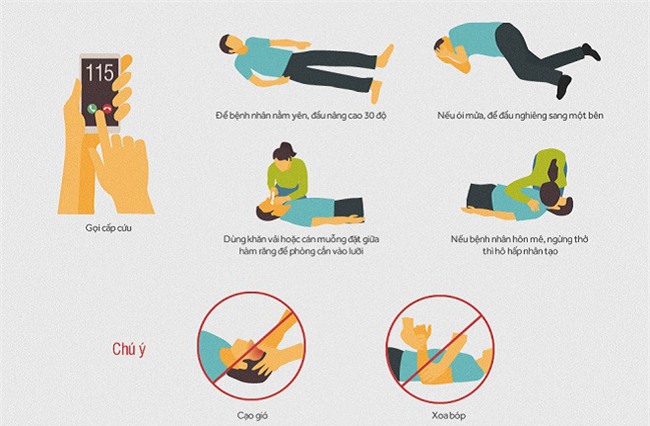 115

Gọi cấp cứu

Để bệnh nhân nằm yên, đầu nâng cao 30 độ

Nếu ói mửa, để đầu nghiêng sang một bên

Dùng khăn vải hoặc cán muỗng đặt giữa hàm răng để phòng cắn vào lưỡi

Nếu bệnh nhân hôn mê, ngừng thở thì hô hấp nhân tạo

Chú ý

Cạo gió

Xoa bóp