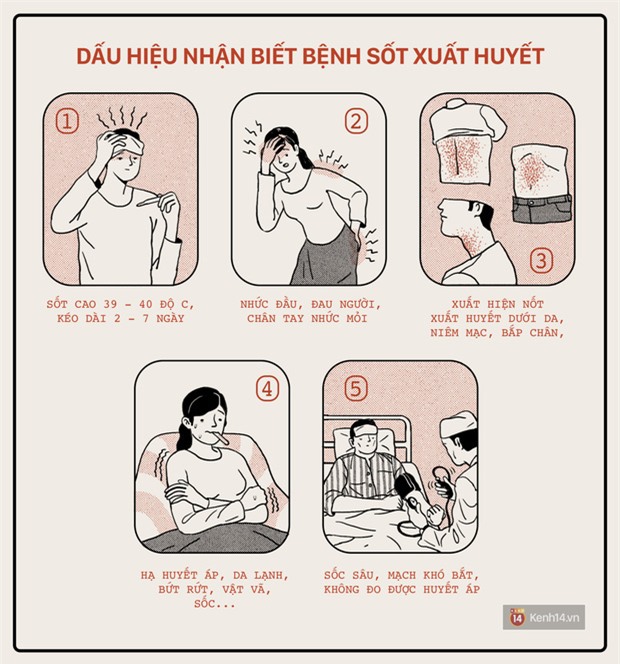 DẤU HIỆU NHẬN BIẾT BỆNH SỐT XUẤT HUYẾT

1

SỐT CAO 39 - 40 ĐỘ C, KÉO DÀI 2 - 7 NGÀY

2

NHỨC ĐẦU, ĐAU NGƯỜI, CHÂN TAY NHỨC MỎI

3

XUẤT HIỆN NỐT XUẤT HUYẾT DƯỚI DA, NIÊM MẠC, BẮP CHÂN,

4

HẠ HUYẾT ÁP, DA LẠNH, BỨT RỨT, VẬT VÃ, SỐC...

5

SỐC SÂU, MẠCH KHÓ BẮT, KHÔNG ĐO ĐƯỢC HUYẾT ÁP

14 Kenh14.vn