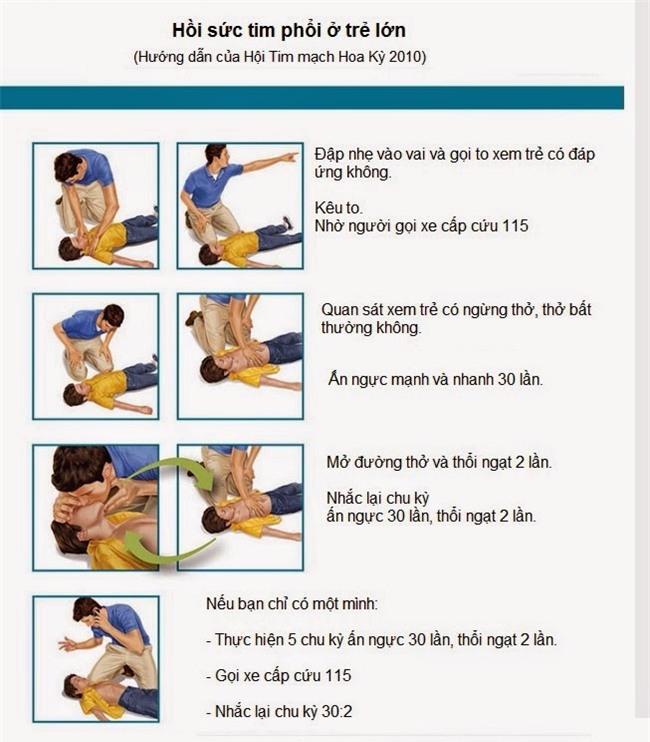 Hồi sức tim phổi ở trẻ lớn
(Hướng dẫn của Hội Tim mạch Hoa Kỳ 2010)

Đập nhẹ vào vai và gọi to xem trẻ có đáp ứng không.

Kêu to.
Nhờ người gọi xe cấp cứu 115

Quan sát xem trẻ có ngừng thở, thở bất thường không.

Ấn ngực mạnh và nhanh 30 lần.

Mở đường thở và thổi ngạt 2 lần.

Nhắc lại chu kỳ
ấn ngực 30 lần, thổi ngạt 2 lần.

Nếu bạn chỉ có một mình:

- Thực hiện 5 chu kỳ ấn ngực 30 lần, thổi ngạt 2 lần.

- Gọi xe cấp cứu 115

- Nhắc lại chu kỳ 30:2