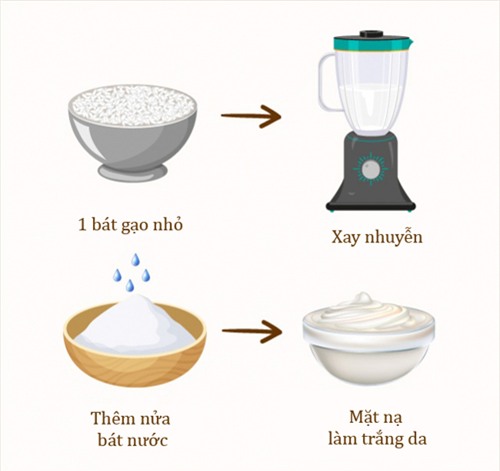 1 bát gạo nhỏ

Xay nhuyễn

Thêm nửa bát nước

Mặt nạ làm trắng da