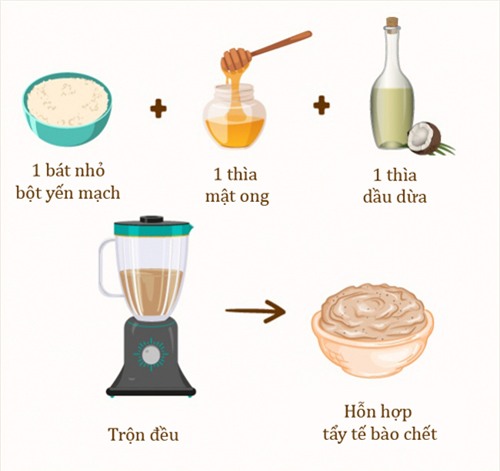 1 bát nhỏ
bột yến mạch

+

1 thìa
mật ong

+

1 thìa
dầu dừa

Trộn đều

Hỗn hợp
tẩy tế bào chết