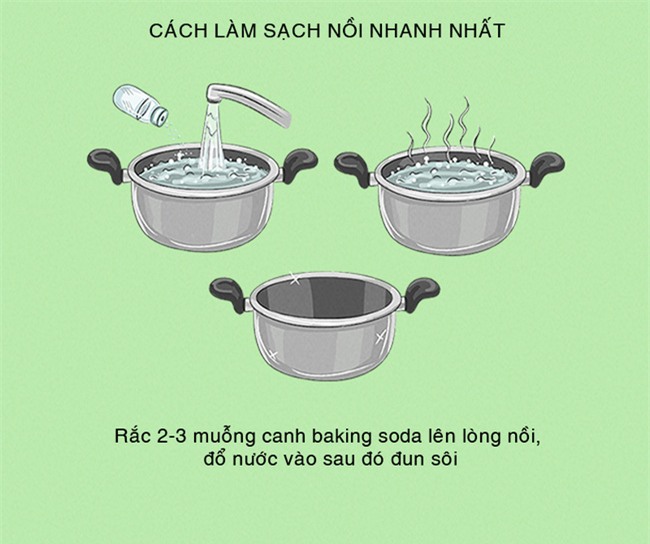 CÁCH LÀM SẠCH NỒI NHANH NHẤT

Rắc 2-3 muỗng canh baking soda lên lòng nồi, đổ nước vào sau đó đun sôi