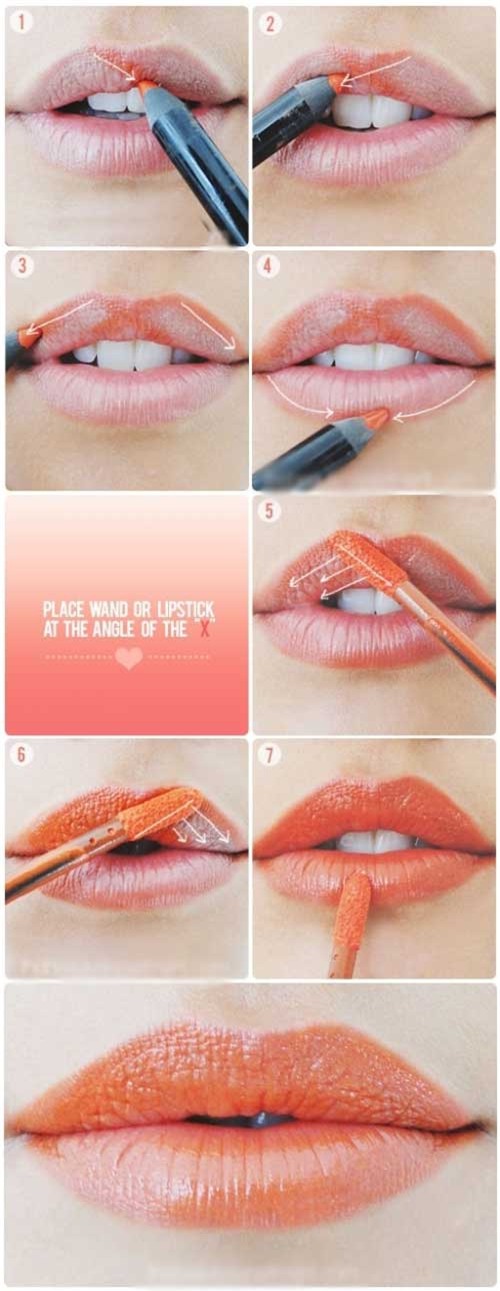 1

2

3

4

PLACE WAND OR LIPSTICK AT THE ANGLE OF THE "X"

5

6

7