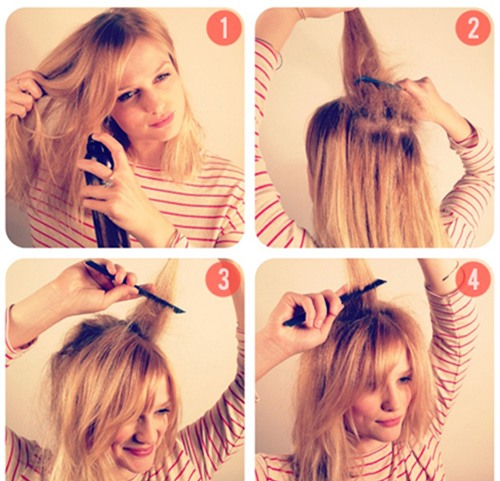 1

2

3

4