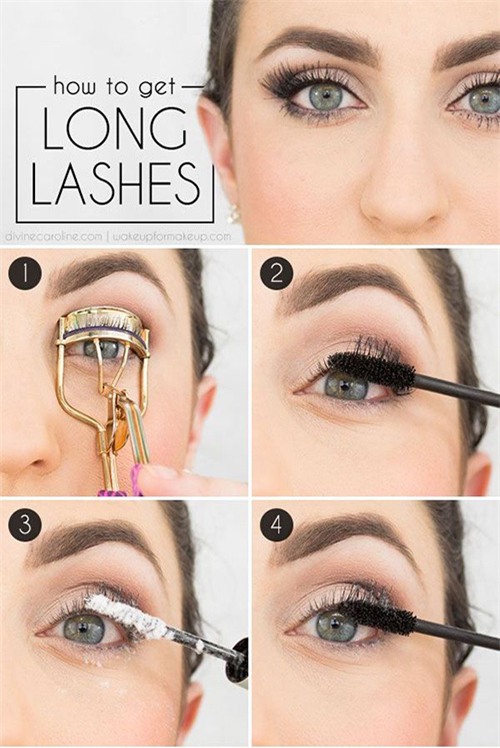 how to get
LONG
LASHES

divinecaroline.com | wakeupformakeup.com

1

2

3

4