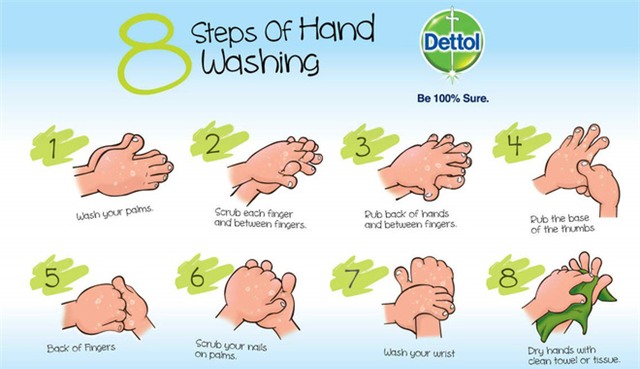 8 Steps Of Hand Washing

Dettol

Be 100% Sure.

1
Wash your palms.

2
Scrub each finger and between fingers.

3
Rub back of hands and between fingers.

4
Rub the base of the thumbs

5
Back of Fingers

6
Scrub your nails on palms.

7
Wash your wrist

8
Dry hands with clean towel or tissue.