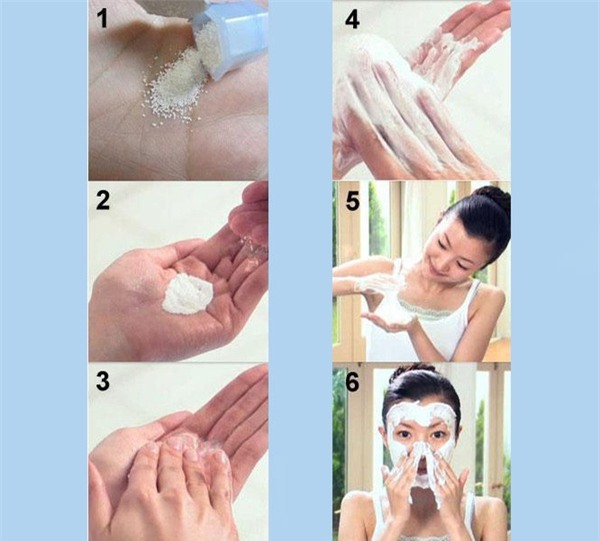 1

2

3

4

5

6