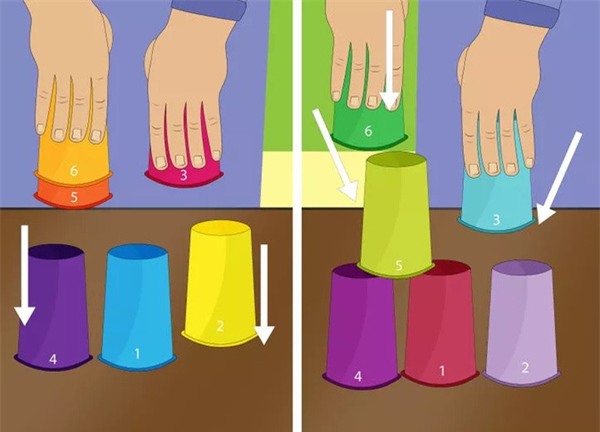 6
5
3
4
1
2

6
5
3
4
1
2