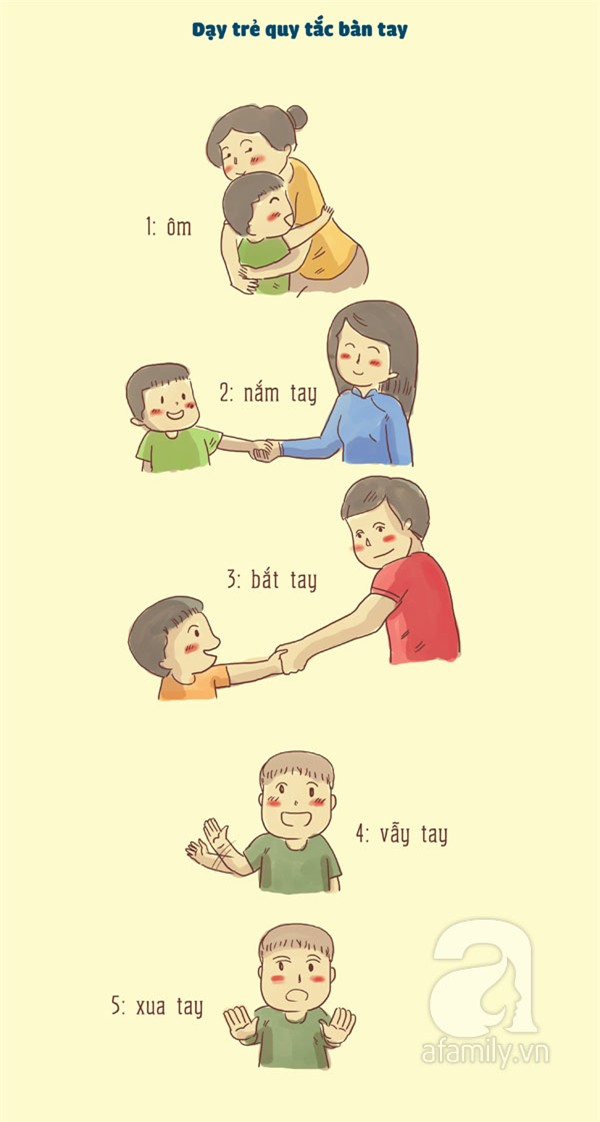 Dạy trẻ quy tắc bàn tay

1: ôm

2: nắm tay

3: bắt tay

4: vẫy tay

5: xua tay

afamily.vn