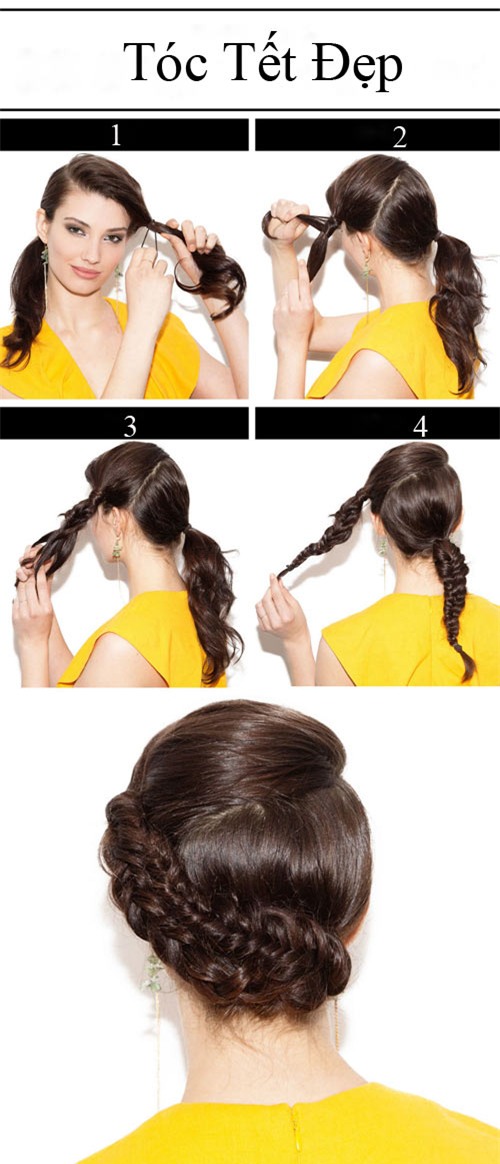 Tóc Tết Đẹp

1

2

3

4